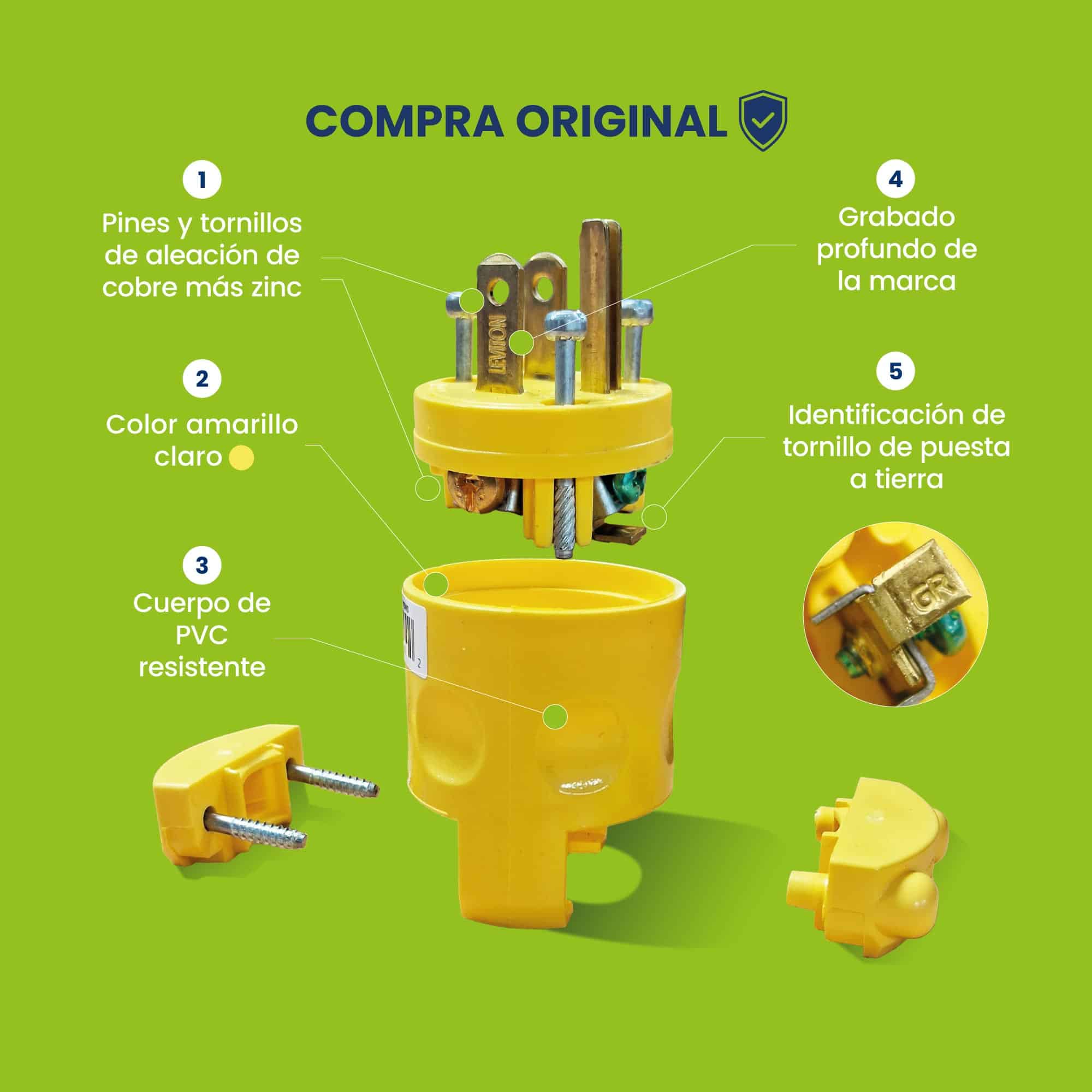 COMPRA ORIGINAL

1
Pines y tornillos de aleación de cobre más zinc

2
Color amarillo claro

3
Cuerpo de PVC resistente

4
Grabado profundo de la marca

5
Identificación de tornillo de puesta a tierra

LEVITON

GR

2